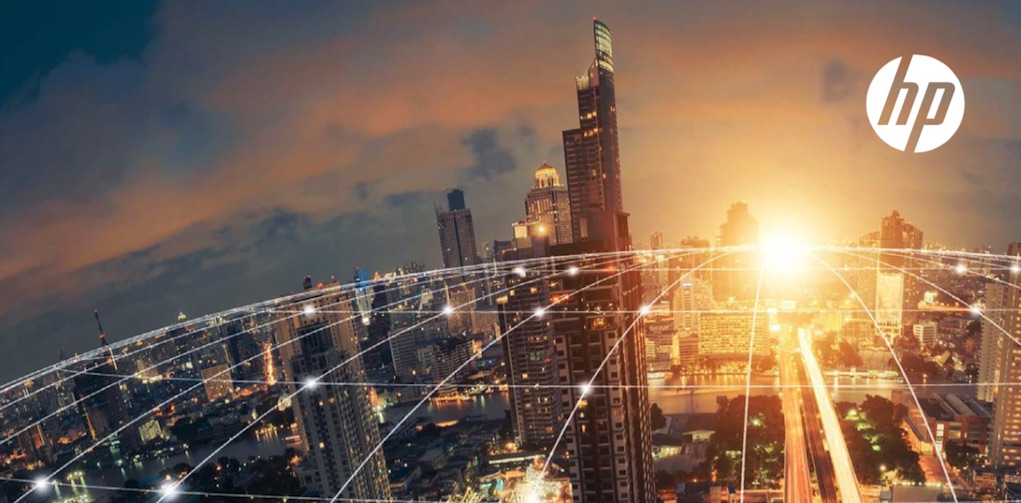 hp